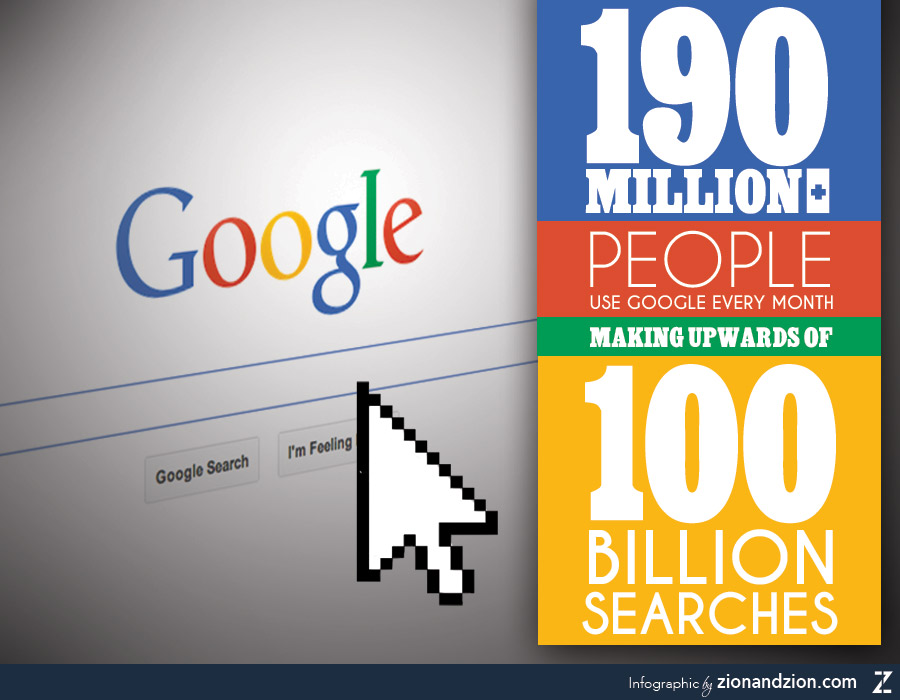 Google

Google Search

I'm Feeling

190 MILLION+

PEOPLE

USE GOOGLE EVERY MONTH

MAKING UPWARDS OF

100

BILLION SEARCHES

Infographic by zionandzion.com Z