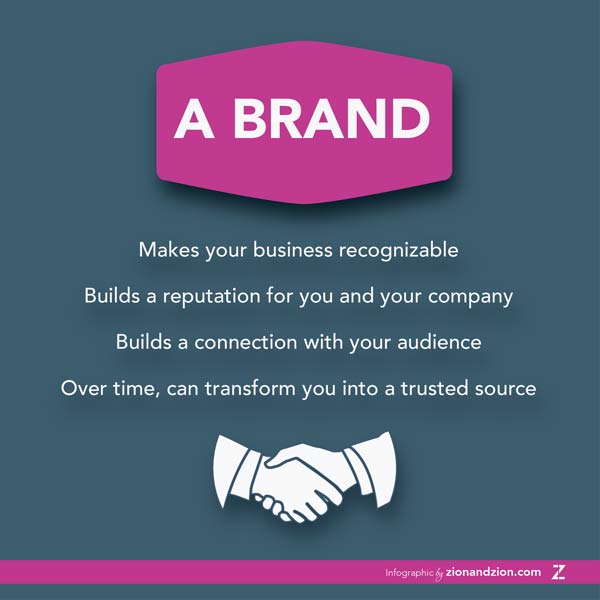 A BRAND

Makes your business recognizable

Builds a reputation for you and your company

Builds a connection with your audience

Over time, can transform you into a trusted source

Infographic by zionandzion.com Z