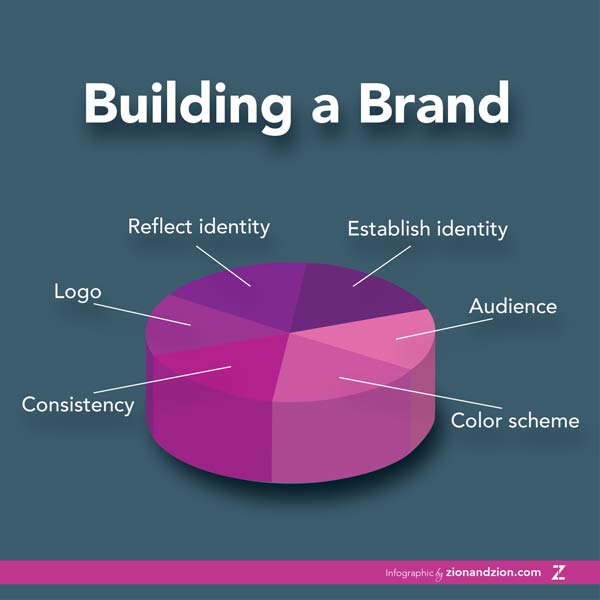 Building a Brand

Reflect identity

Establish identity

Logo

Audience

Consistency

Color scheme

Infographic by zionandzion.com Z