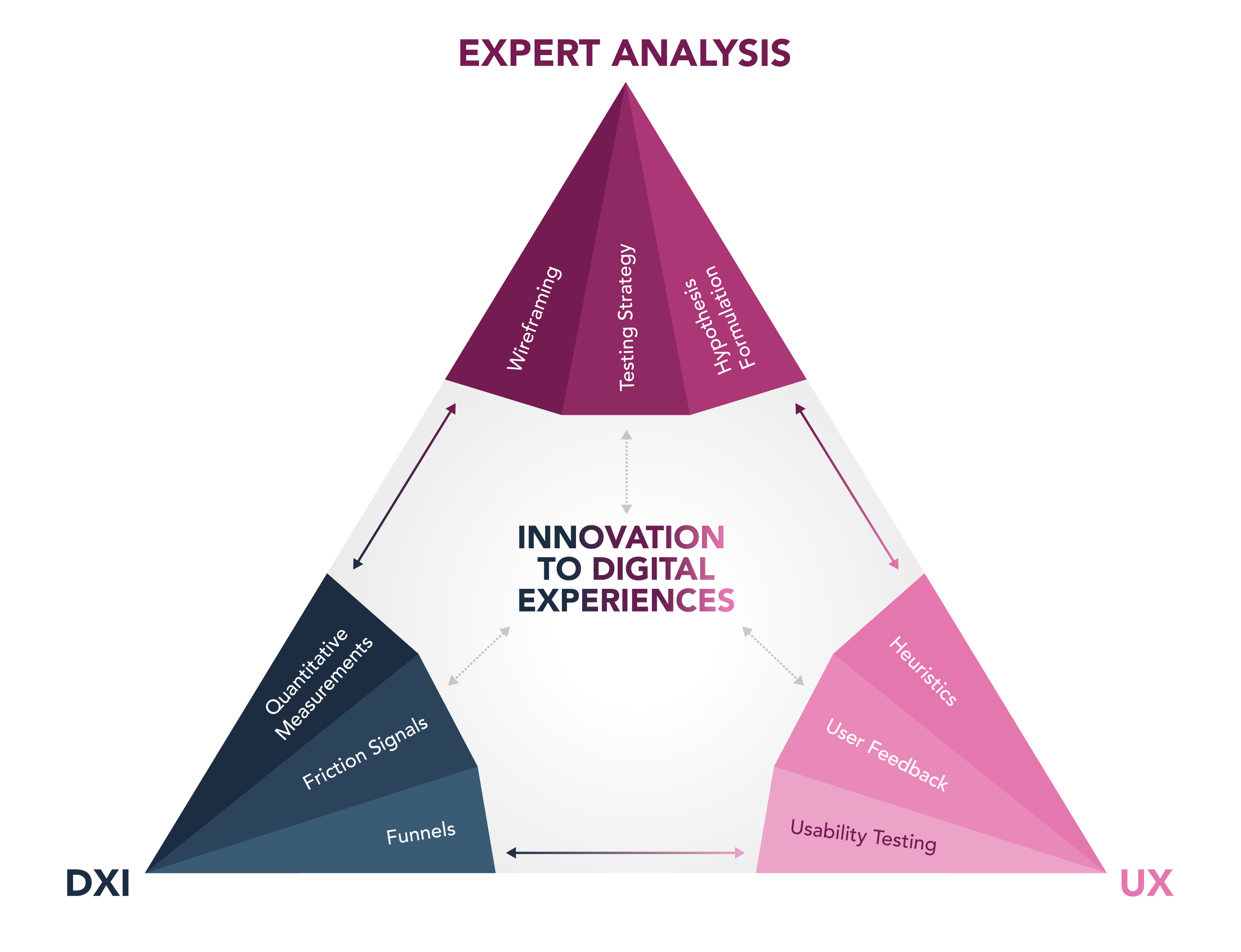 EXPERT ANALYSIS

Wireframing

Testing Strategy

Hypothesis Formulation

INNOVATION TO DIGITAL EXPERIENCES

Quantitative Measurements

Friction Signals

Funnels

Heuristics

User Feedback

Usability Testing

DXI

UX