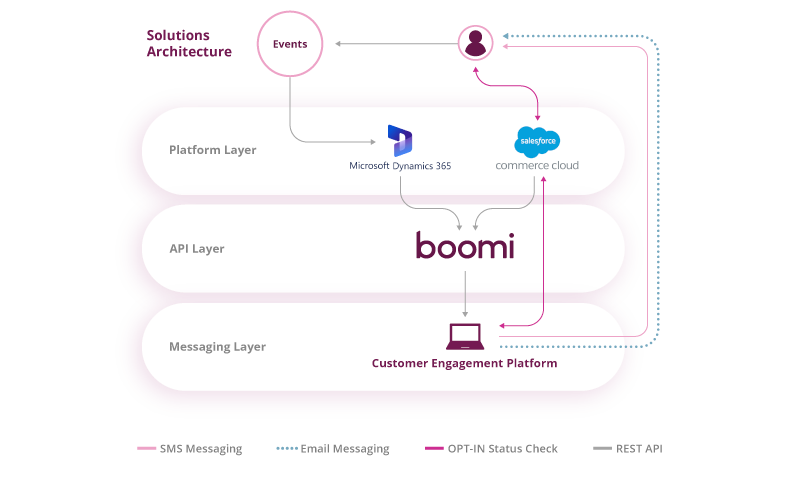 Solutions Architecture

Events

Platform Layer

Microsoft Dynamics 365

salesforce
commerce cloud

API Layer

boomi

Messaging Layer

Customer Engagement Platform

SMS Messaging
Email Messaging
OPT-IN Status Check
REST API